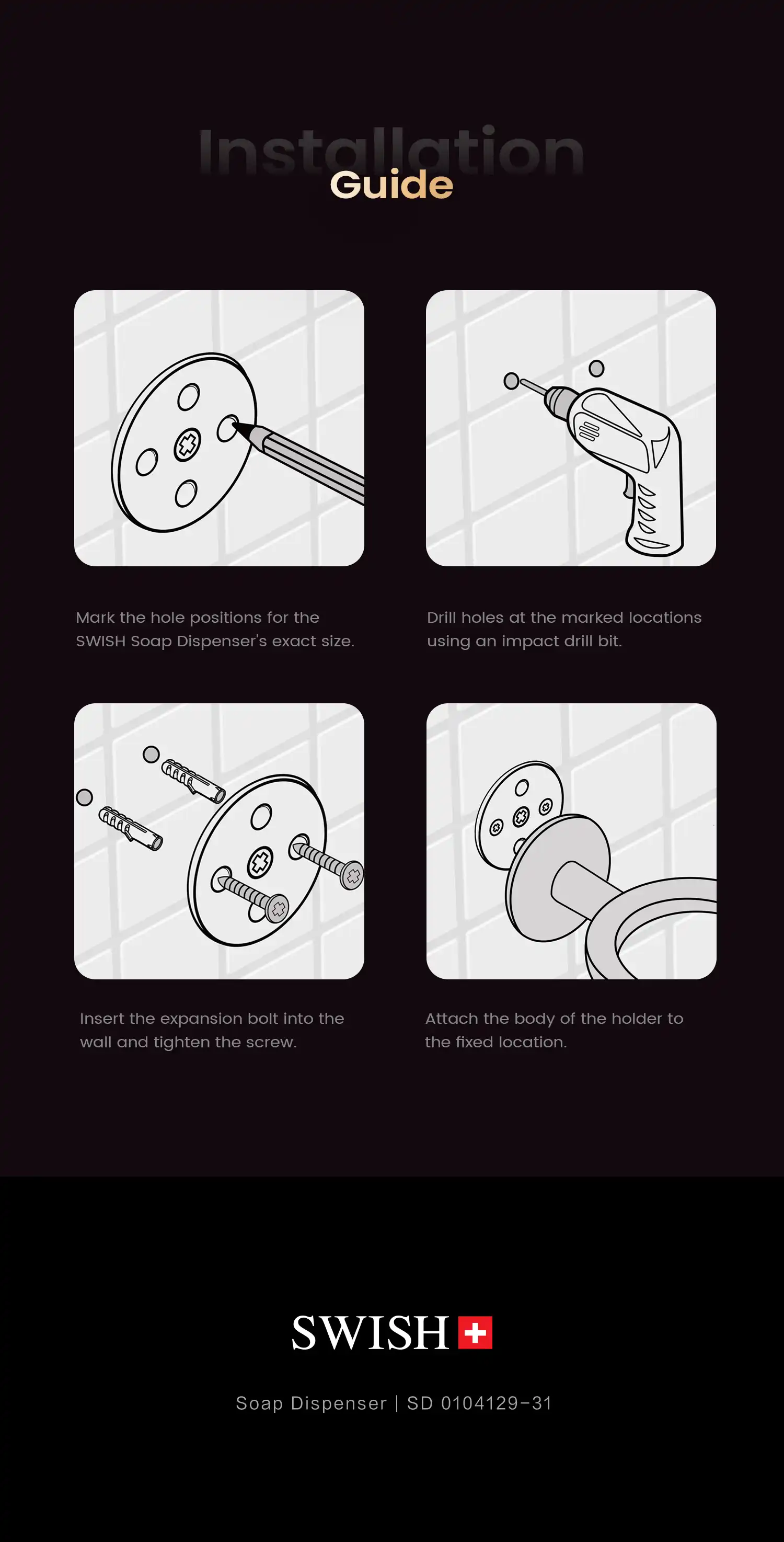 Installation
Guide

Mark the hole positions for the SWISH Soap Dispenser's exact size.

Drill holes at the marked locations using an impact drill bit.

Insert the expansion bolt into the wall and tighten the screw.

Attach the body of the holder to the fixed location.

SWISH

Soap Dispenser | SD 0104129-31