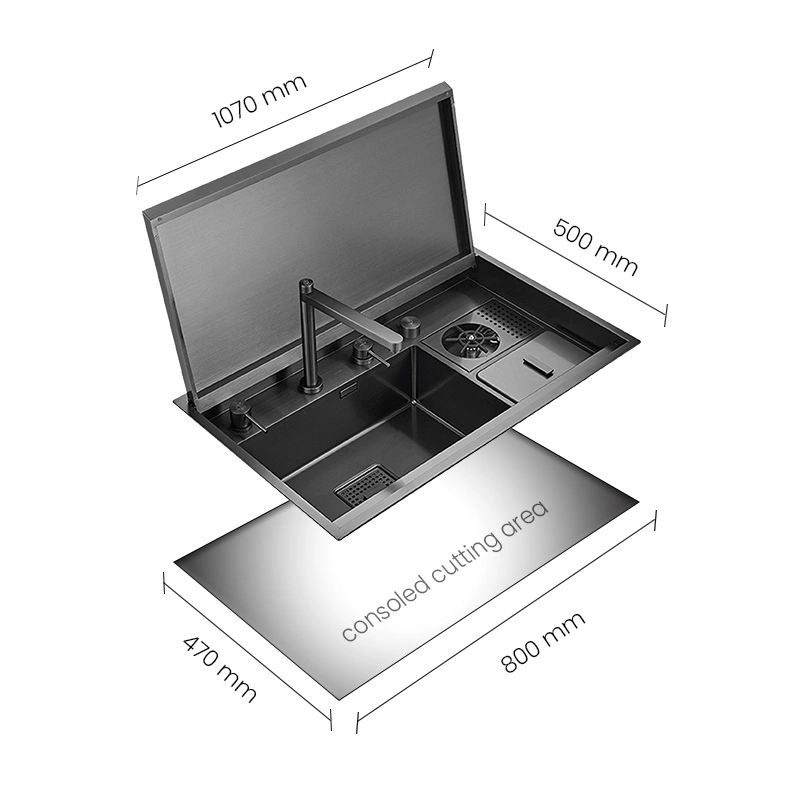 1070 mm

500 mm

consoled cutting area

470 mm

800 mm